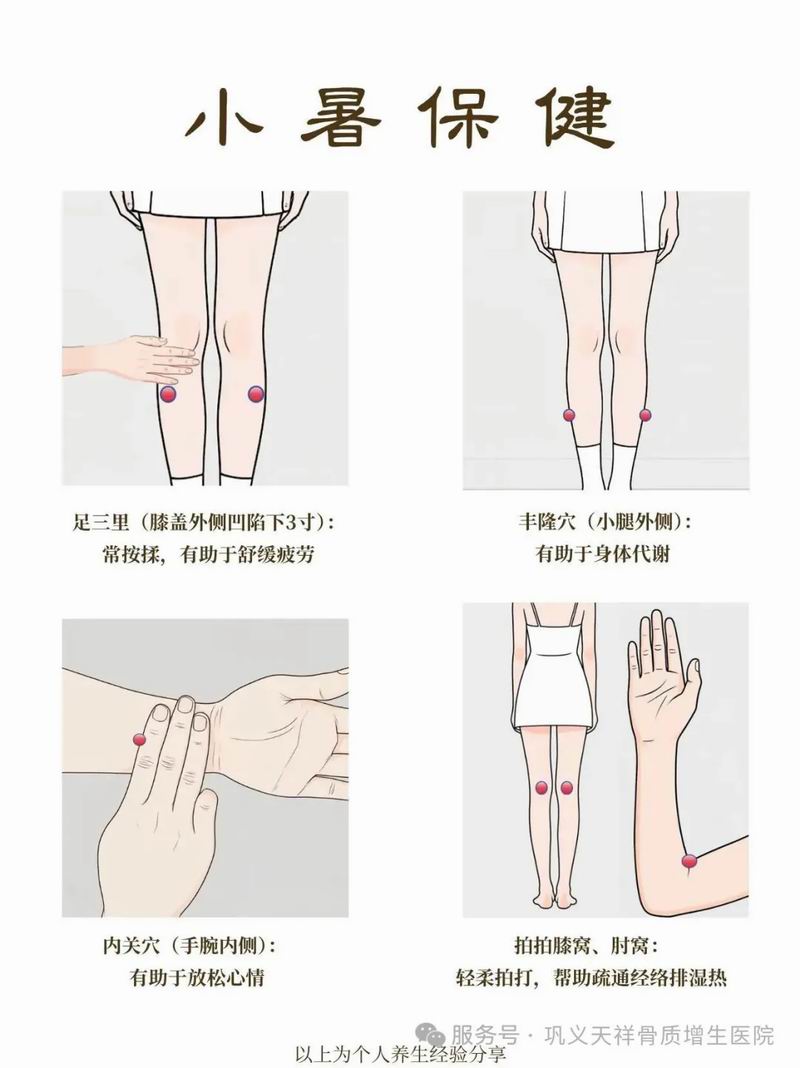 小暑保健

足三里（膝盖外侧凹陷下3寸）：
常按揉，有助于舒缓疲劳

丰隆穴（小腿外侧）：
有助于身体代谢

内关穴（手腕内侧）：
有助于放松心情

拍拍膝窝、肘窝：
轻柔拍打，帮助疏通经络排湿热

服务号 · 巩义天祥骨质增生医院

以上为个人养生经验分享